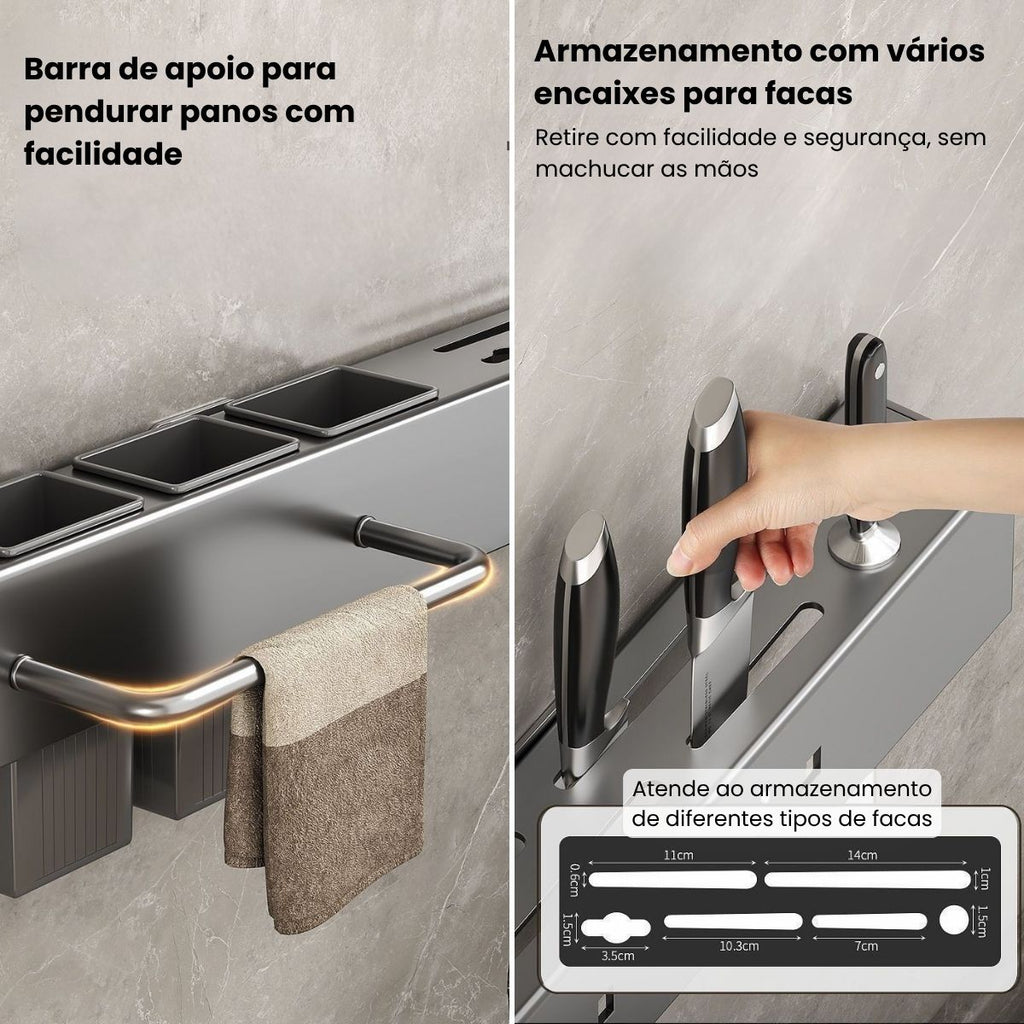 Barra de apoio para pendurar panos com facilidade

Armazenamento com vários encaixes para facas

Retire com facilidade e segurança, sem machucar as mãos

Atende ao armazenamento de diferentes tipos de facas

11cm
14cm
0.6cm
1cm
1.5cm
1.5cm
3.5cm
10.3cm
7cm