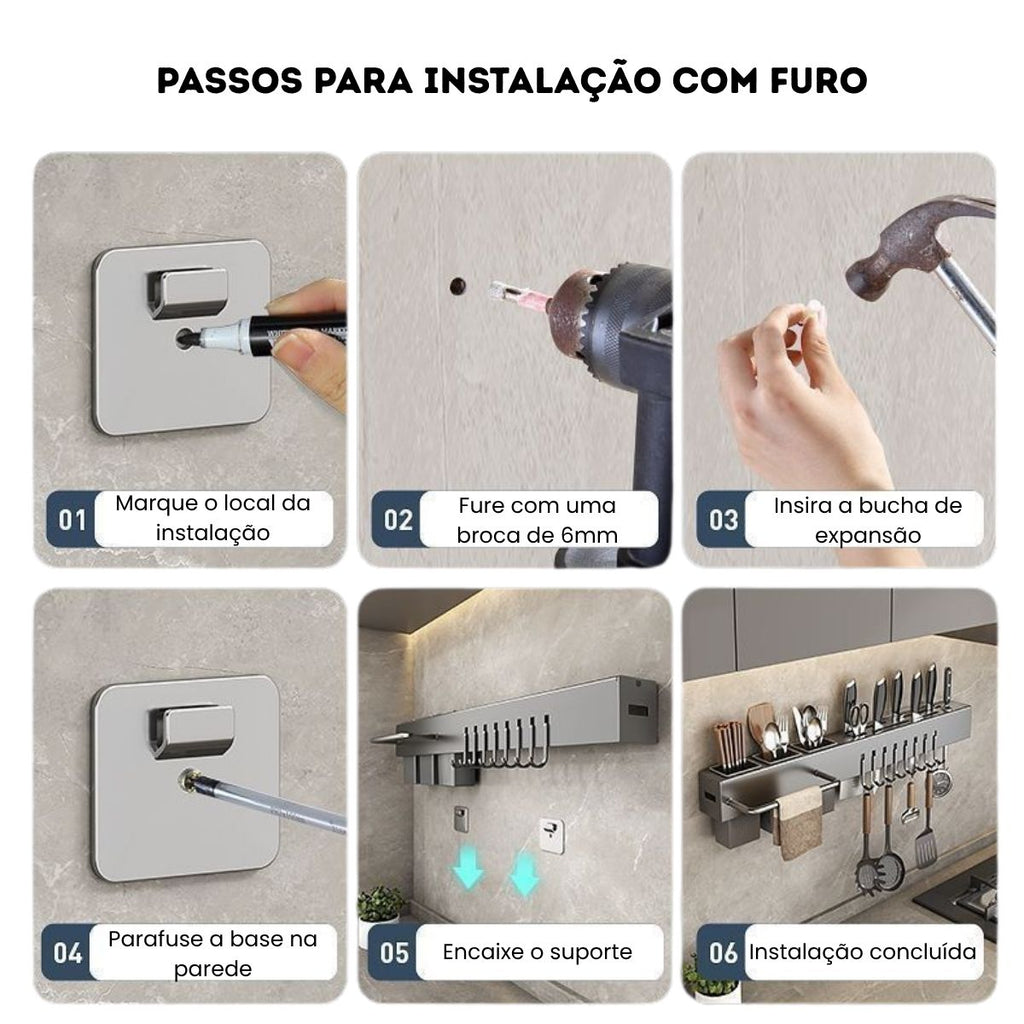 PASSOS PARA INSTALAÇÃO COM FURO

01 Marque o local da instalação

02 Fure com uma broca de 6mm

03 Insira a bucha de expansão

04 Parafuse a base na parede

05 Encaixe o suporte

06 Instalação concluída