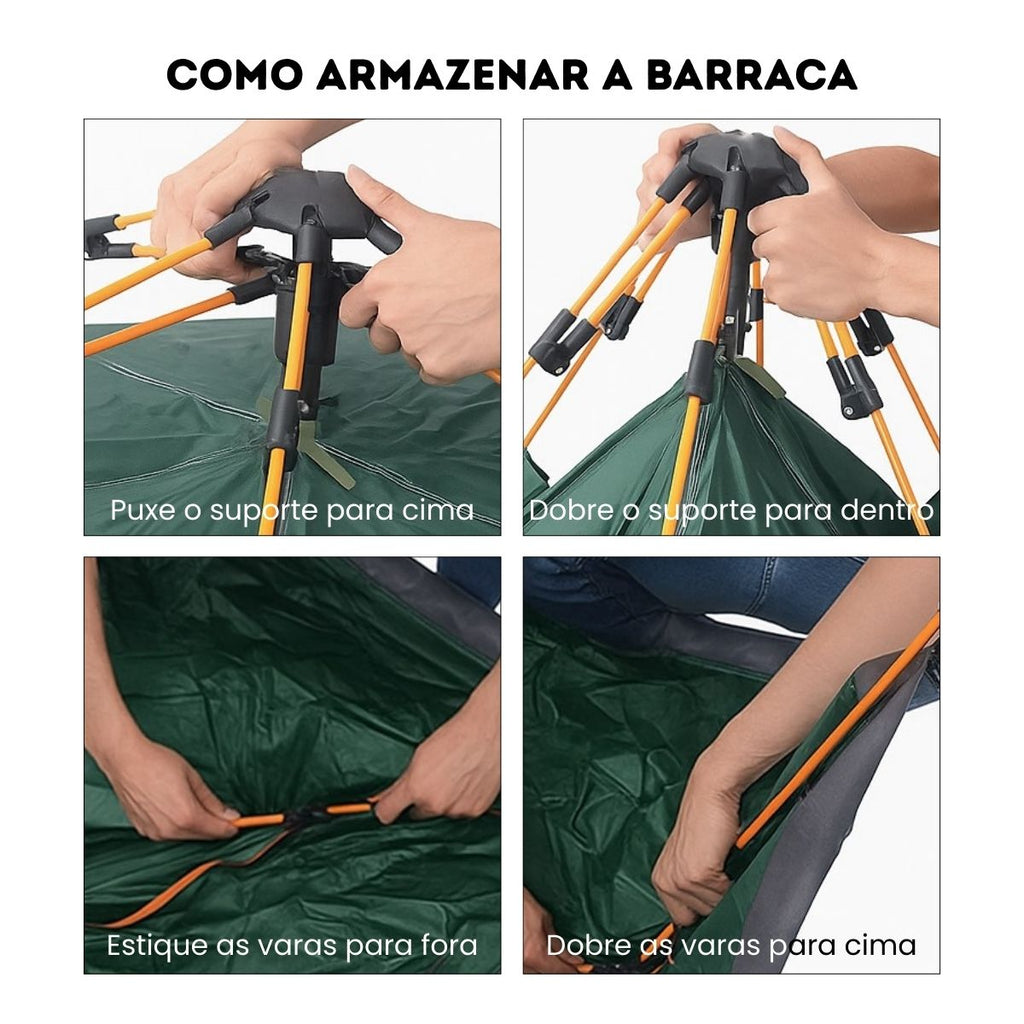 COMO ARMAZENAR A BARRACA

Puxe o suporte para cima

Dobre o suporte para dentro

Estique as varas para fora

Dobre as varas para cima